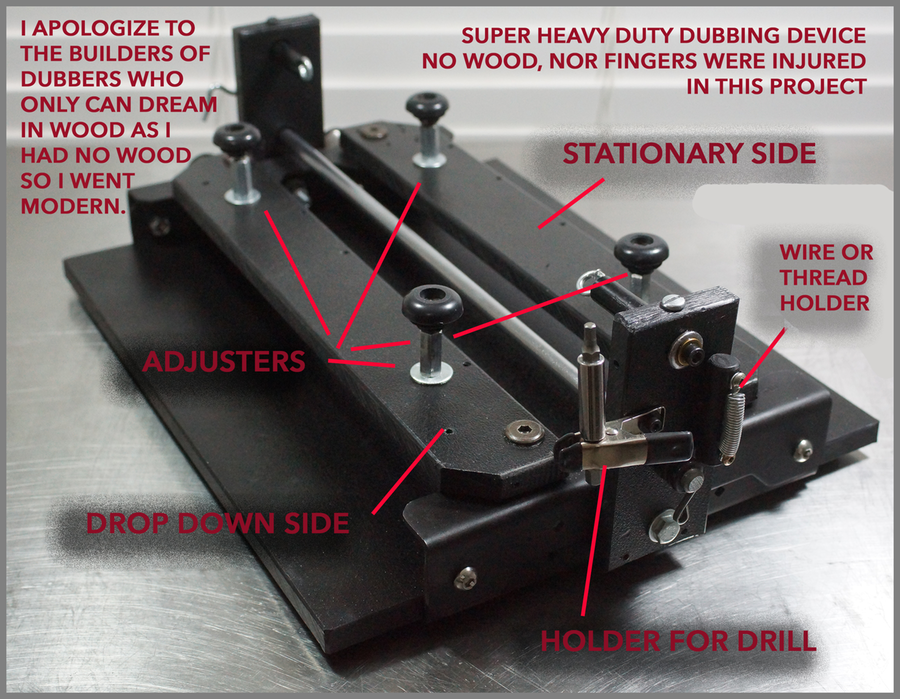 I APOLOGIZE TO THE BUILDERS OF DUBBERS WHO ONLY CAN DREAM IN WOOD AS I HAD NO WOOD SO I WENT MODERN.

SUPER HEAVY DUTY DUBBING DEVICE
NO WOOD, NOR FINGERS WERE INJURED IN THIS PROJECT

STATIONARY SIDE

WIRE OR THREAD HOLDER

ADJUSTERS

DROP DOWN SIDE

HOLDER FOR DRILL